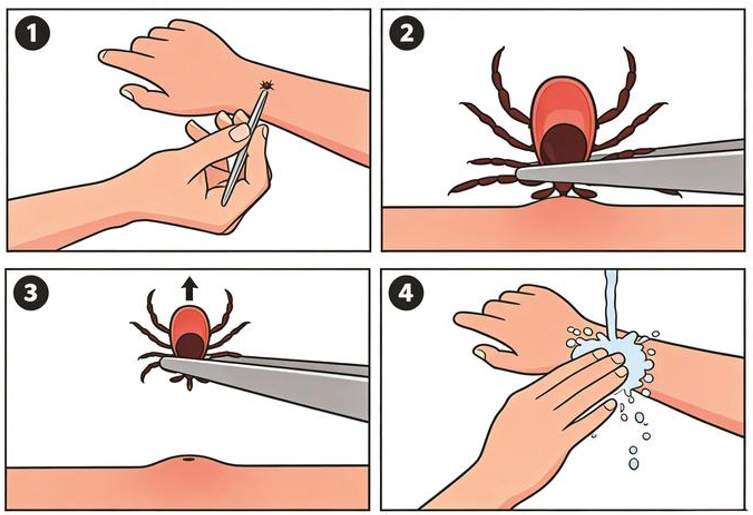 1

2

3

4